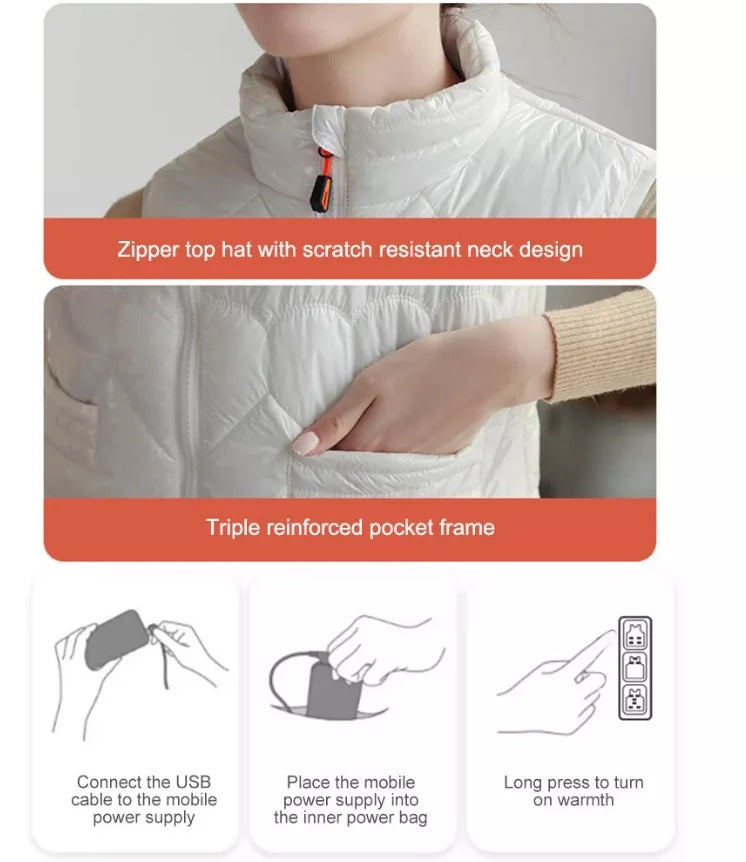 Zipper top hat with scratch resistant neck design

Triple reinforced pocket frame

Connect the USB cable to the mobile power supply

Place the mobile power supply into the inner power bag

Long press to turn on warmth