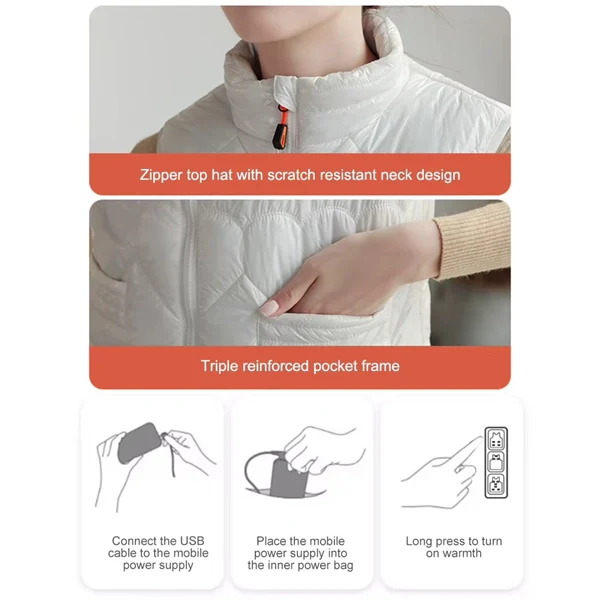 Zipper top hat with scratch resistant neck design

Triple reinforced pocket frame

Connect the USB cable to the mobile power supply

Place the mobile power supply into the inner power bag

Long press to turn on warmth