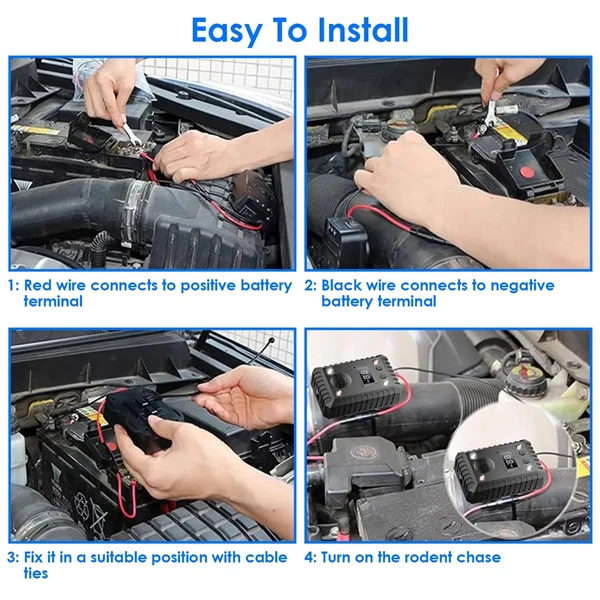 Easy To Install

1: Red wire connects to positive battery terminal

2: Black wire connects to negative battery terminal

3: Fix it in a suitable position with cable ties

4: Turn on the rodent chase