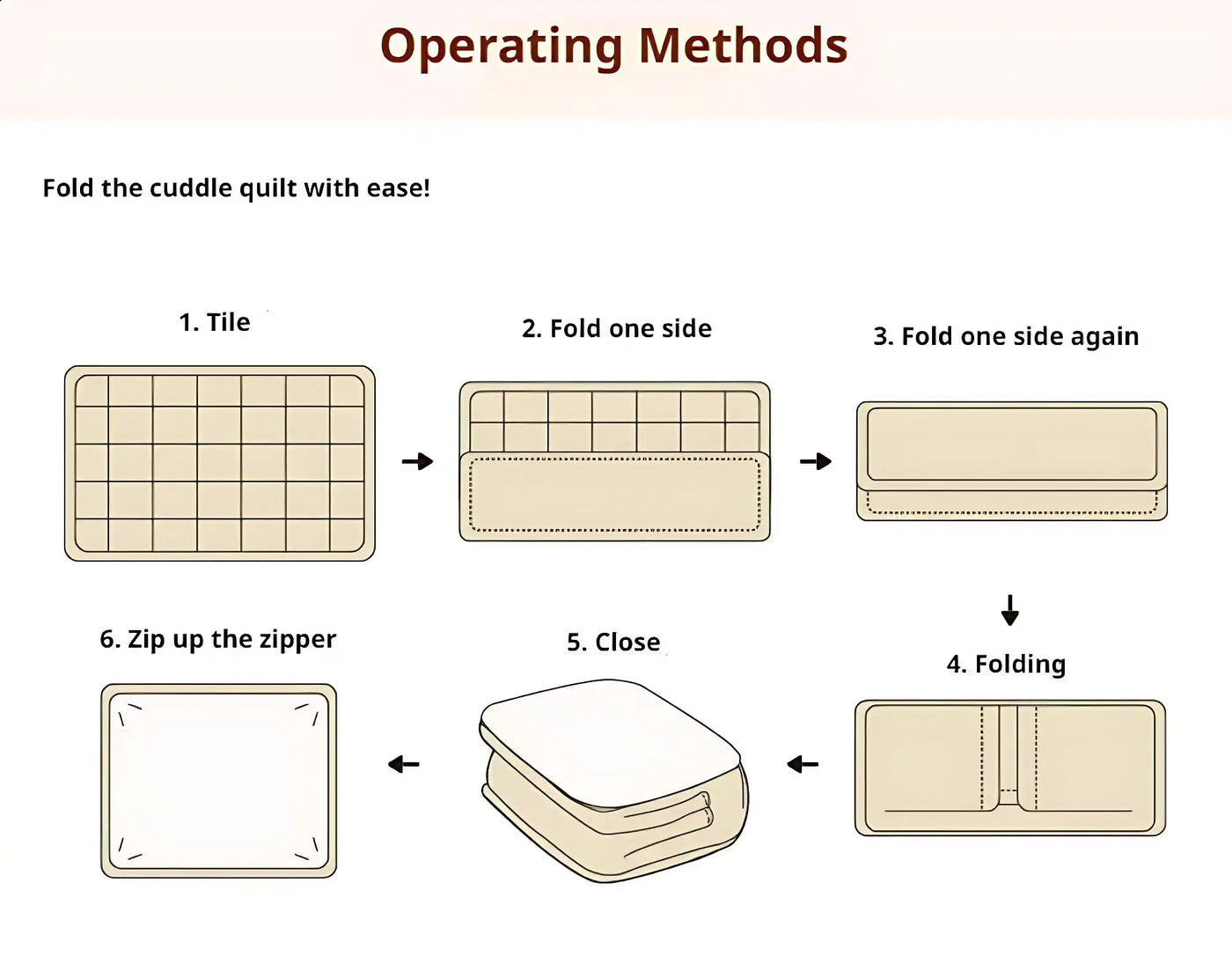 Operating Methods

Fold the cuddle quilt with ease!

1. Tile

2. Fold one side

3. Fold one side again

4. Folding

5. Close

6. Zip up the zipper