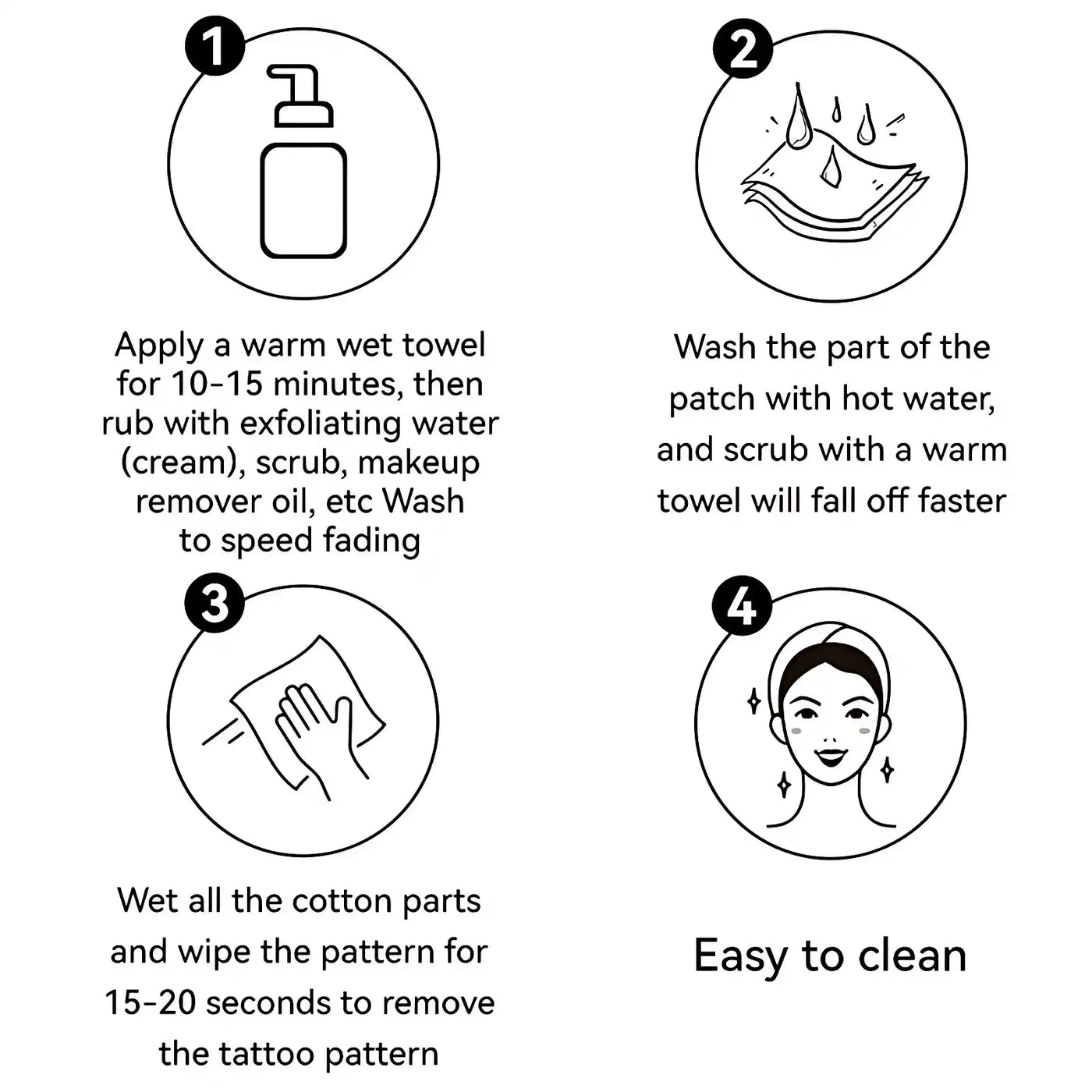 1

Apply a warm wet towel for 10-15 minutes, then rub with exfoliating water (cream), scrub, makeup remover oil, etc Wash to speed fading

2

Wash the part of the patch with hot water, and scrub with a warm towel will fall off faster

3

Wet all the cotton parts and wipe the pattern for 15-20 seconds to remove the tattoo pattern

4

Easy to clean