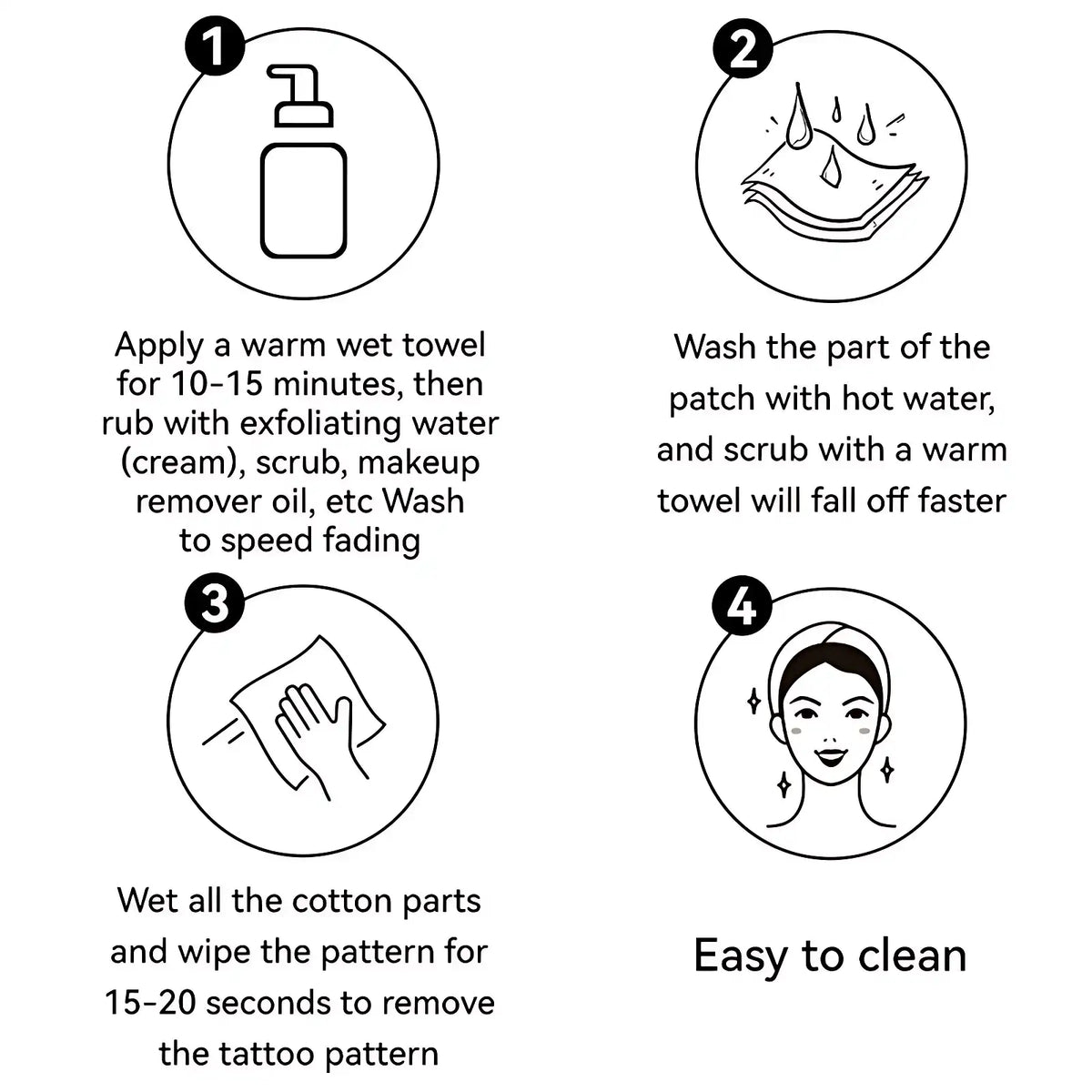 1

Apply a warm wet towel for 10-15 minutes, then rub with exfoliating water (cream), scrub, makeup remover oil, etc Wash to speed fading

2

Wash the part of the patch with hot water, and scrub with a warm towel will fall off faster

3

Wet all the cotton parts and wipe the pattern for 15-20 seconds to remove the tattoo pattern

4

Easy to clean