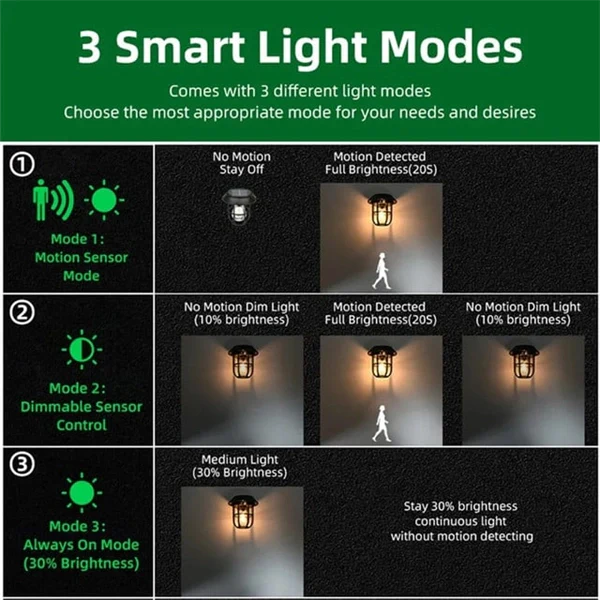 3 Smart Light Modes

Comes with 3 different light modes
Choose the most appropriate mode for your needs and desires

①

Mode 1: Motion Sensor Mode

No Motion Stay Off

Motion Detected Full Brightness(20S)

②

Mode 2: Dimmable Sensor Control

No Motion Dim Light (10% brightness)

Motion Detected Full Brightness(20S)

No Motion Dim Light (10% brightness)

③

Mode 3: Always On Mode (30% Brightness)

Medium Light (30% Brightness)

Stay 30% brightness continuous light without motion detecting