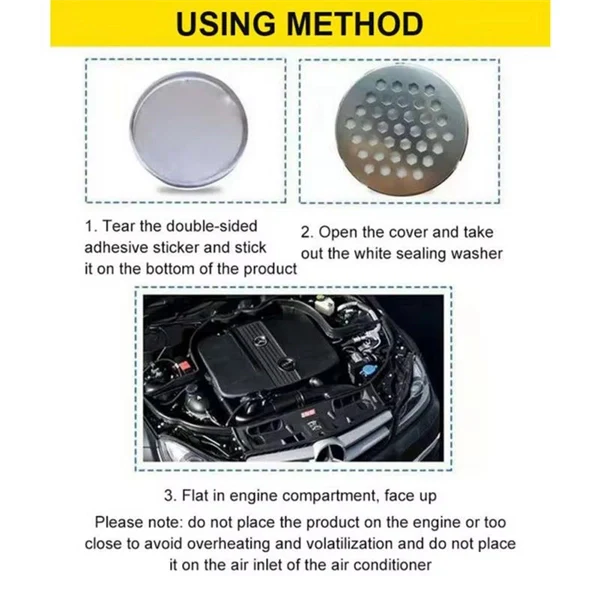 USING METHOD

1. Tear the double-sided adhesive sticker and stick it on the bottom of the product

2. Open the cover and take out the white sealing washer

3. Flat in engine compartment, face up

Please note: do not place the product on the engine or too close to avoid overheating and volatilization and do not place it on the air inlet of the air conditioner