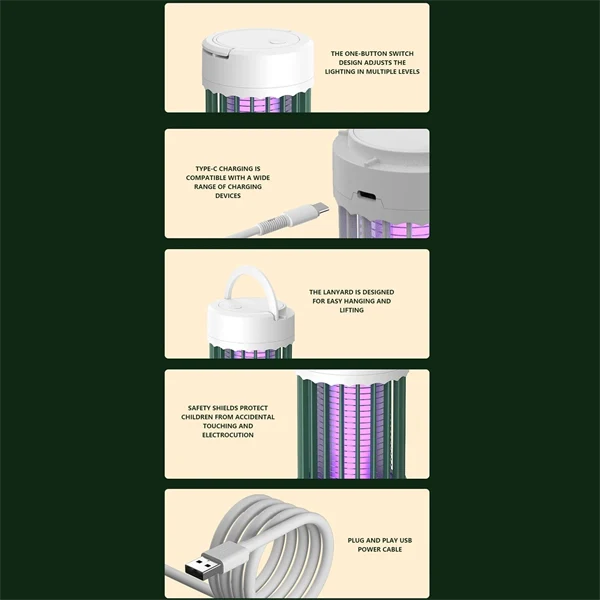 THE ONE-BUTTON SWITCH DESIGN ADJUSTS THE LIGHTING IN MULTIPLE LEVELS

TYPE-C CHARGING IS COMPATIBLE WITH A WIDE RANGE OF CHARGING DEVICES

THE LANYARD IS DESIGNED FOR EASY HANGING AND LIFTING

SAFETY SHIELDS PROTECT CHILDREN FROM ACCIDENTAL TOUCHING AND ELECTROCUTION

PLUG AND PLAY USB POWER CABLE