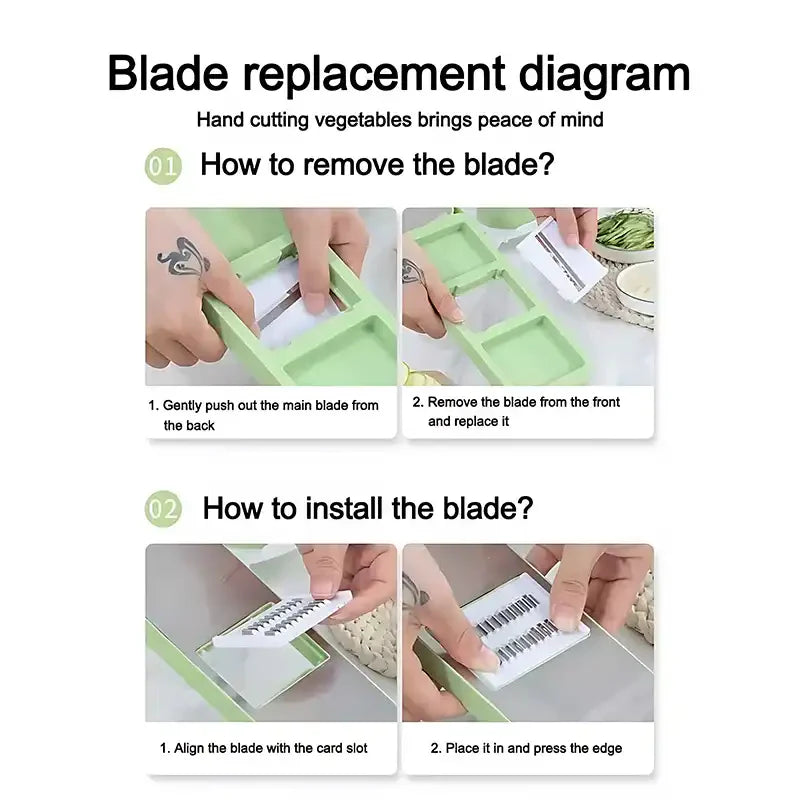 Blade replacement diagram

Hand cutting vegetables brings peace of mind

01 How to remove the blade?

1. Gently push out the main blade from the back

2. Remove the blade from the front and replace it

02 How to install the blade?

1. Align the blade with the card slot

2. Place it in and press the edge