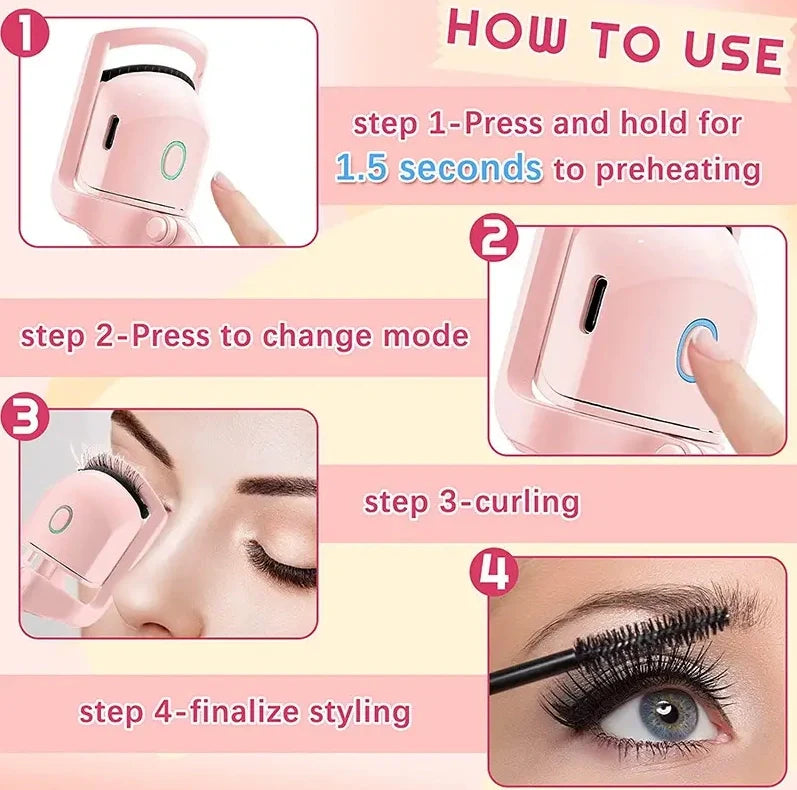 HOW TO USE

1

step 1-Press and hold for 1.5 seconds to preheating

2

step 2-Press to change mode

3

step 3-curling

4

step 4-finalize styling