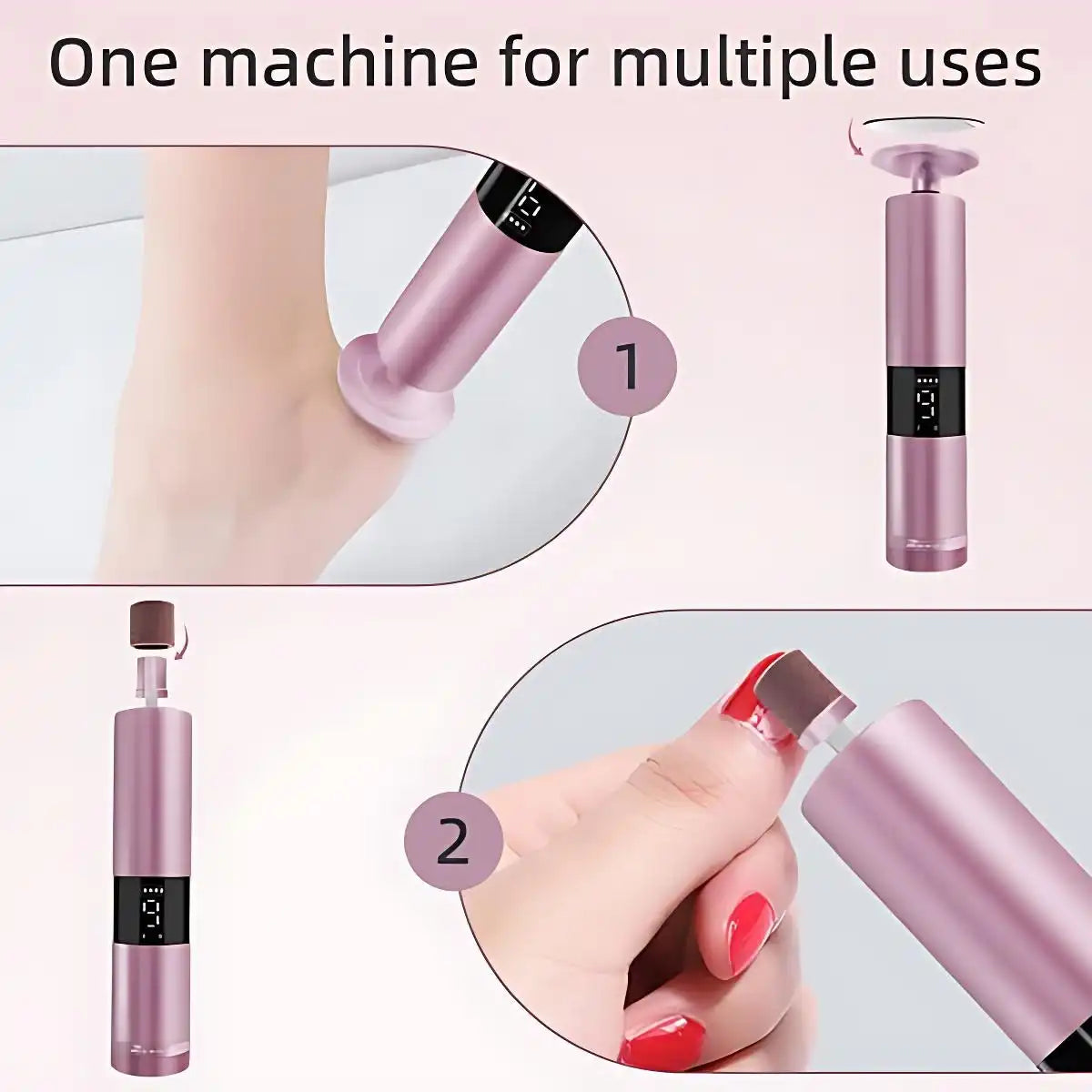 One machine for multiple uses

1

2