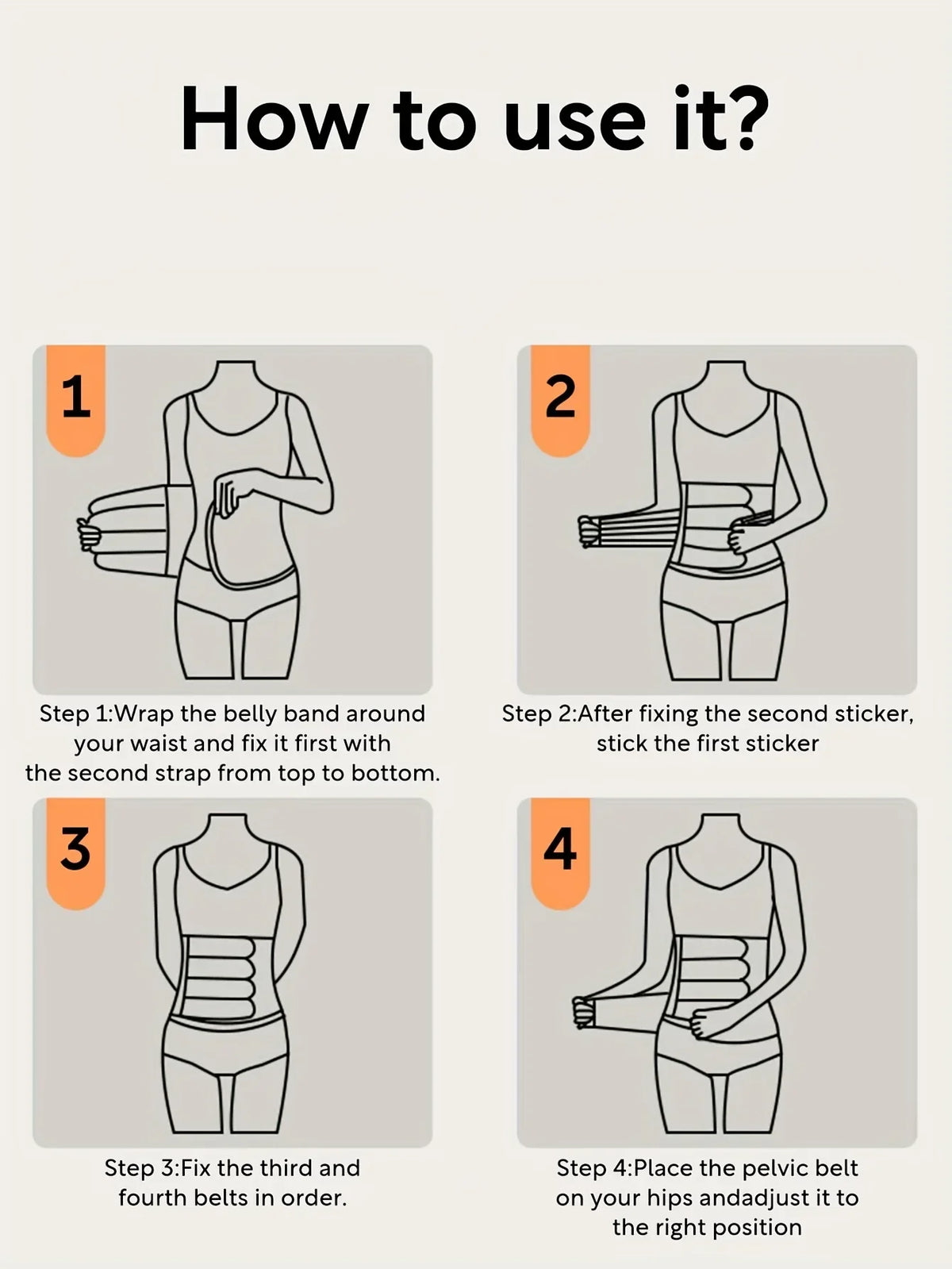 How to use it?

1

Step 1:Wrap the belly band around your waist and fix it first with the second strap from top to bottom.

2

Step 2:After fixing the second sticker, stick the first sticker

3

Step 3:Fix the third and fourth belts in order.

4

Step 4:Place the pelvic belt on your hips andadjust it to the right position