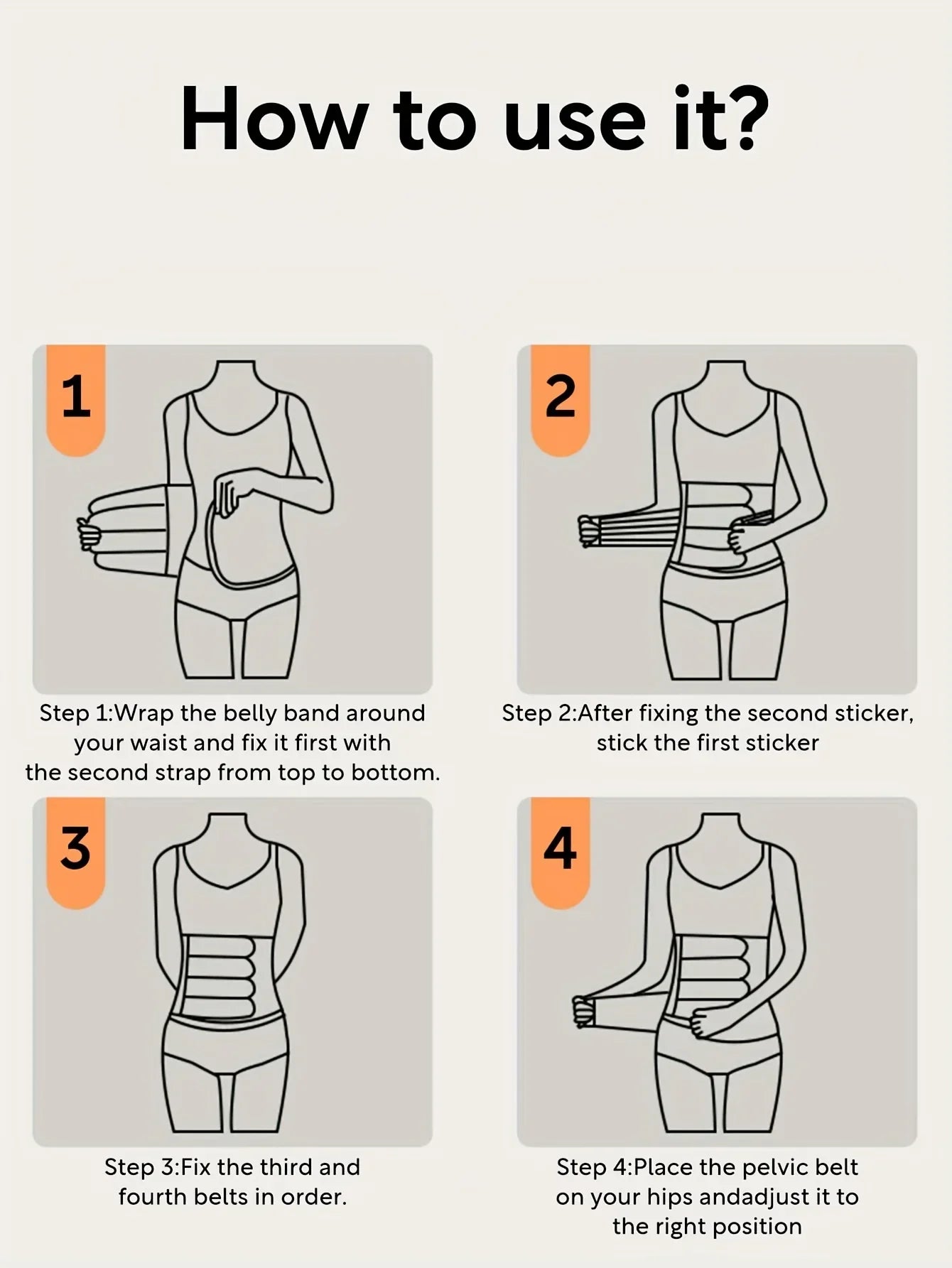 How to use it?

1

Step 1:Wrap the belly band around your waist and fix it first with the second strap from top to bottom.

2

Step 2:After fixing the second sticker, stick the first sticker

3

Step 3:Fix the third and fourth belts in order.

4

Step 4:Place the pelvic belt on your hips andadjust it to the right position