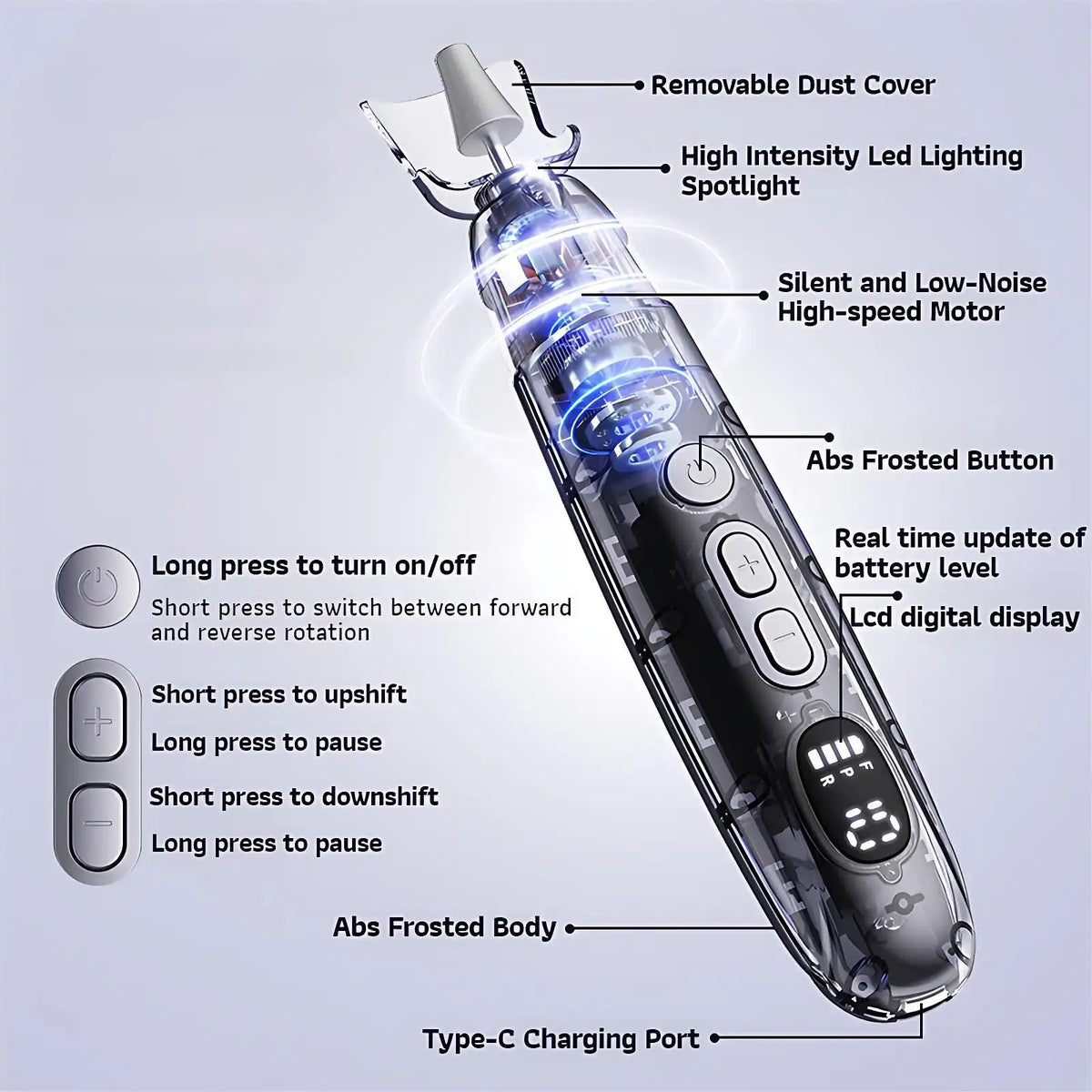 Removable Dust Cover

High Intensity Led Lighting Spotlight

Silent and Low-Noise High-speed Motor

Abs Frosted Button

Real time update of battery level

Lcd digital display

Long press to turn on/off

Short press to switch between forward and reverse rotation

Short press to upshift

Long press to pause

Short press to downshift

Long press to pause

F
P
R

Abs Frosted Body

Type-C Charging Port